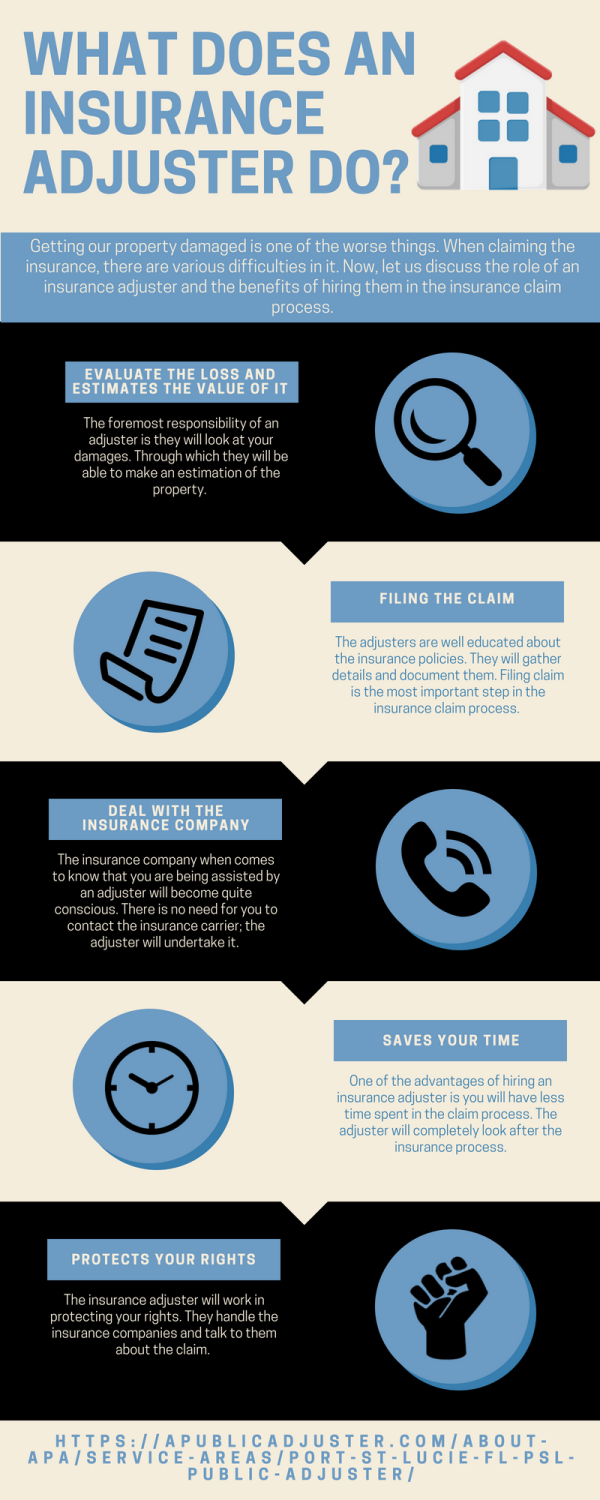 WHAT DOES AN INSURANCE ADJUSTER DO?

Getting our property damaged is one of the worse things. When claiming the insurance, there are various difficulties in it. Now, let us discuss the role of an insurance adjuster and the benefits of hiring them in the insurance claim process.

EVALUATE THE LOSS AND ESTIMATES THE VALUE OF IT

The foremost responsibility of an adjuster is they will look at your damages. Through which they will be able to make an estimation of the property.

FILING THE CLAIM

The adjusters are well educated about the insurance policies. They will gather details and document them. Filing claim is the most important step in the insurance claim process.

DEAL WITH THE INSURANCE COMPANY

The insurance company when comes to know that you are being assisted by an adjuster will become quite conscious. There is no need for you to contact the insurance carrier; the adjuster will undertake it.

SAVES YOUR TIME

One of the advantages of hiring an insurance adjuster is you will have less time spent in the claim process. The adjuster will completely look after the insurance process.

PROTECTS YOUR RIGHTS

The insurance adjuster will work in protecting your rights. They handle the insurance companies and talk to them about the claim.

HTTPS://APUBLICADJUSTER.COM/ABOUT-APA/SERVICE-AREAS/PORT-ST-LUCIE-FL-PSL-PUBLIC-ADJUSTER/